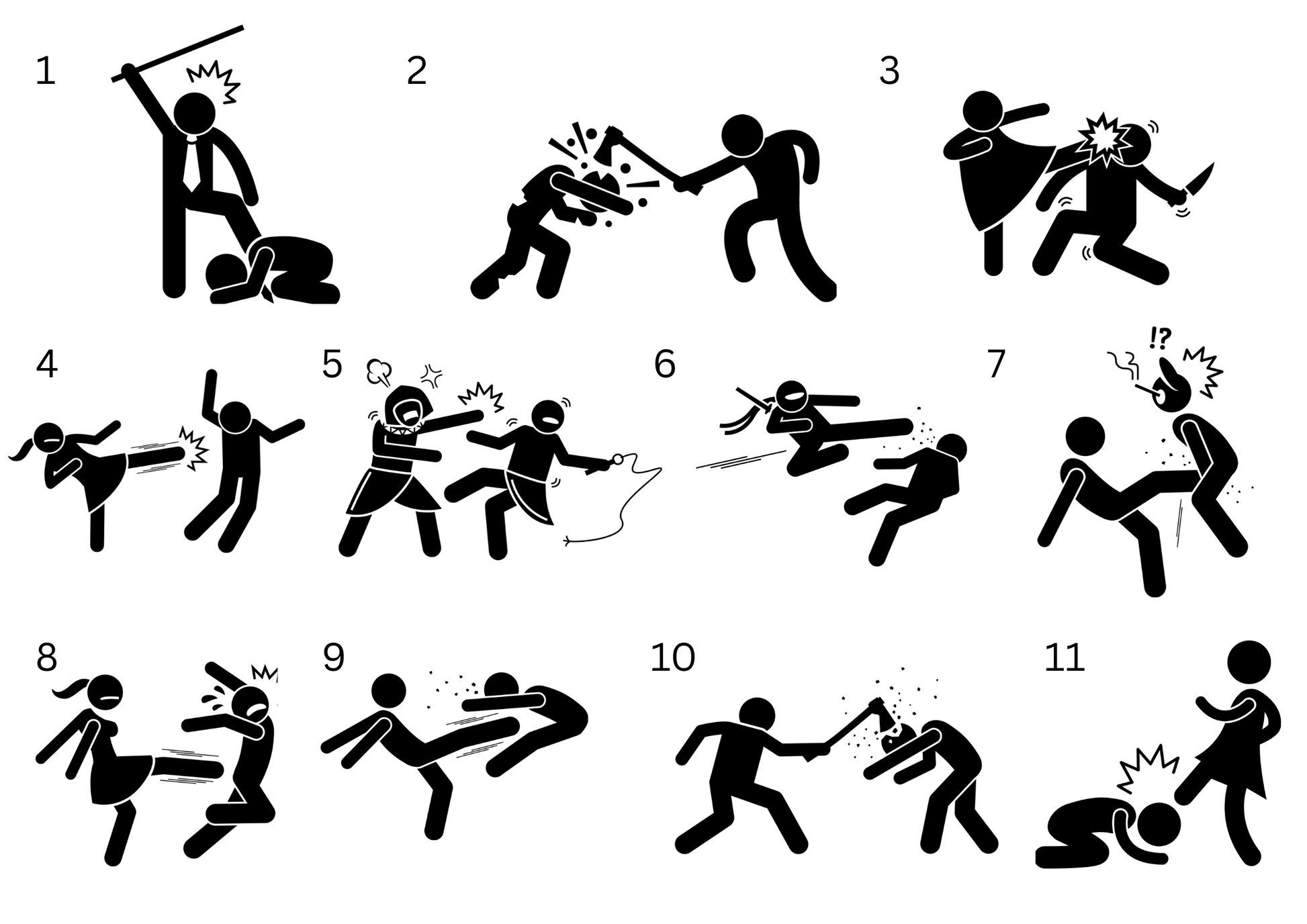 1

2

3

4

5

6

7

!?

8

9

10

11